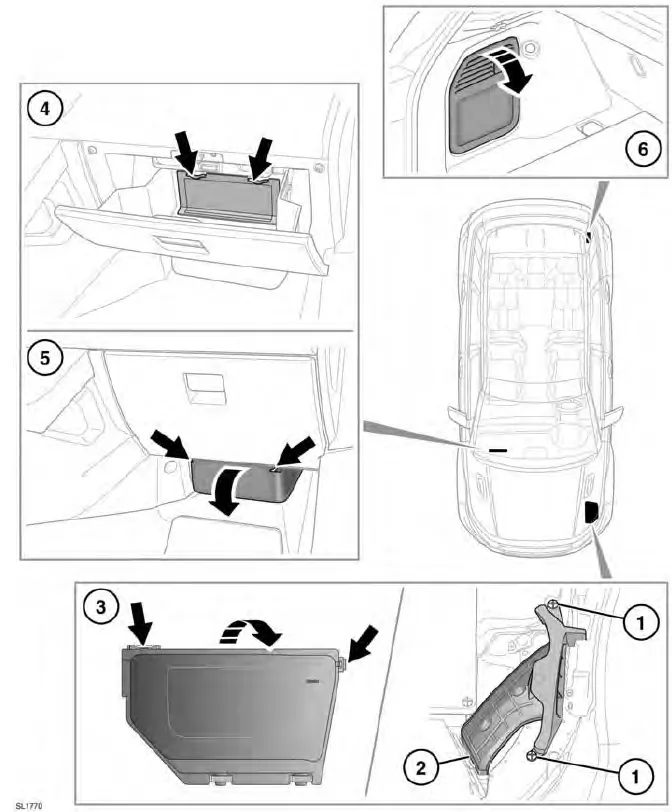 6
4
5
3
1
2
1
SL1770