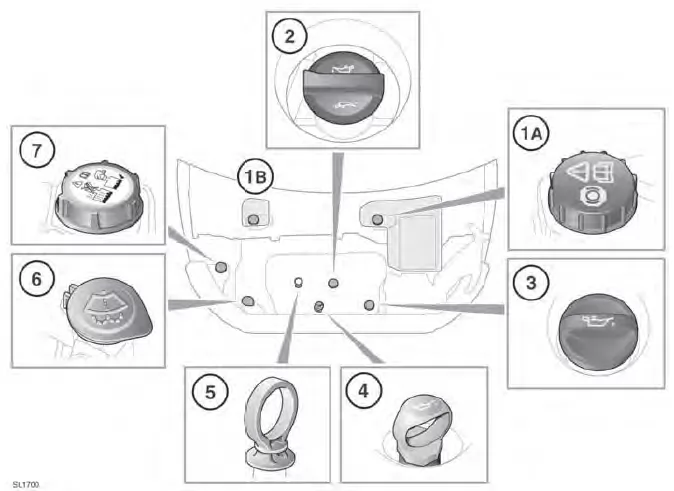 2

7

1B

1A

6

3

5

4

SL1700