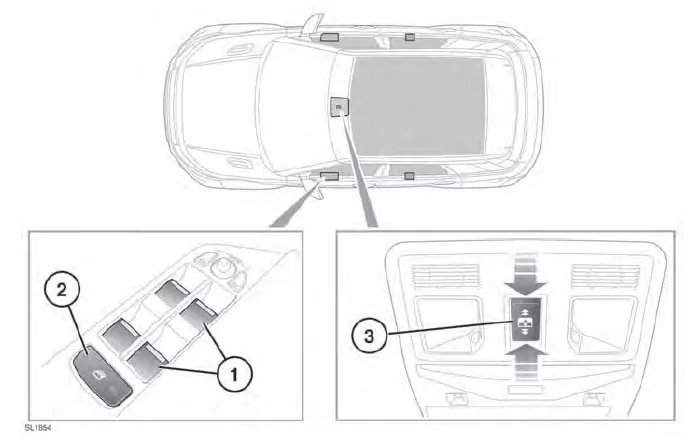 2

1

3

SL1854