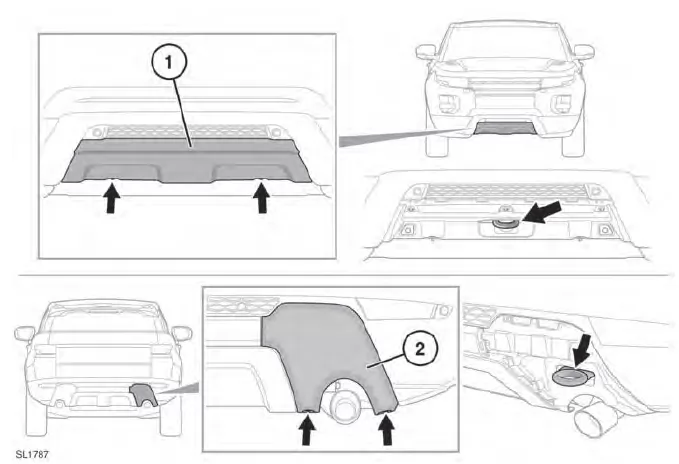 1
2
SL1787