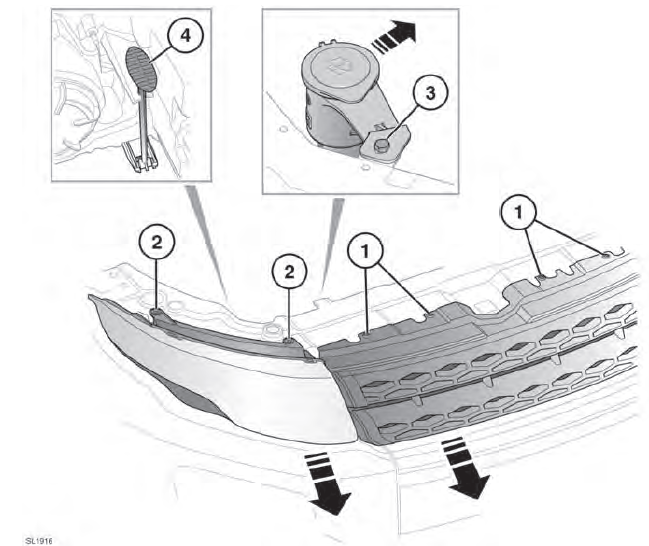 4

3

1

2

2

1

SL1916