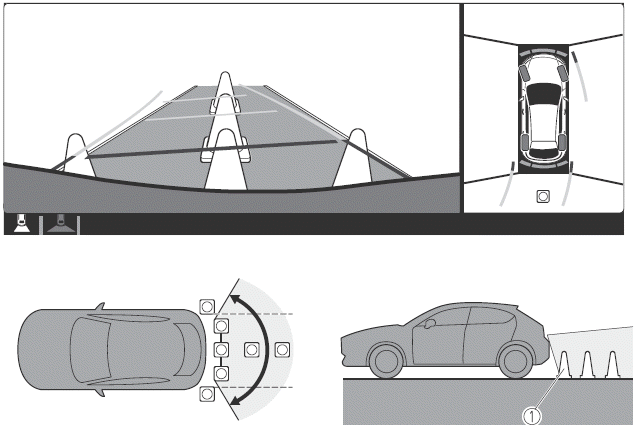 ①